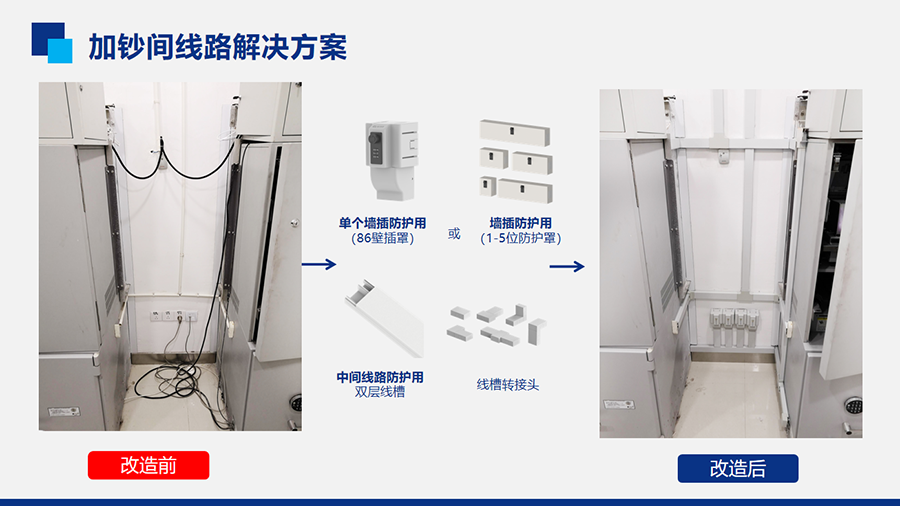 加钞间线路解决方案

单个墙插防护用
(86壁插罩)

或

墙插防护用
(1-5位防护罩)

中间线路防护用
双层线槽

线槽转接头

改造前

改造后