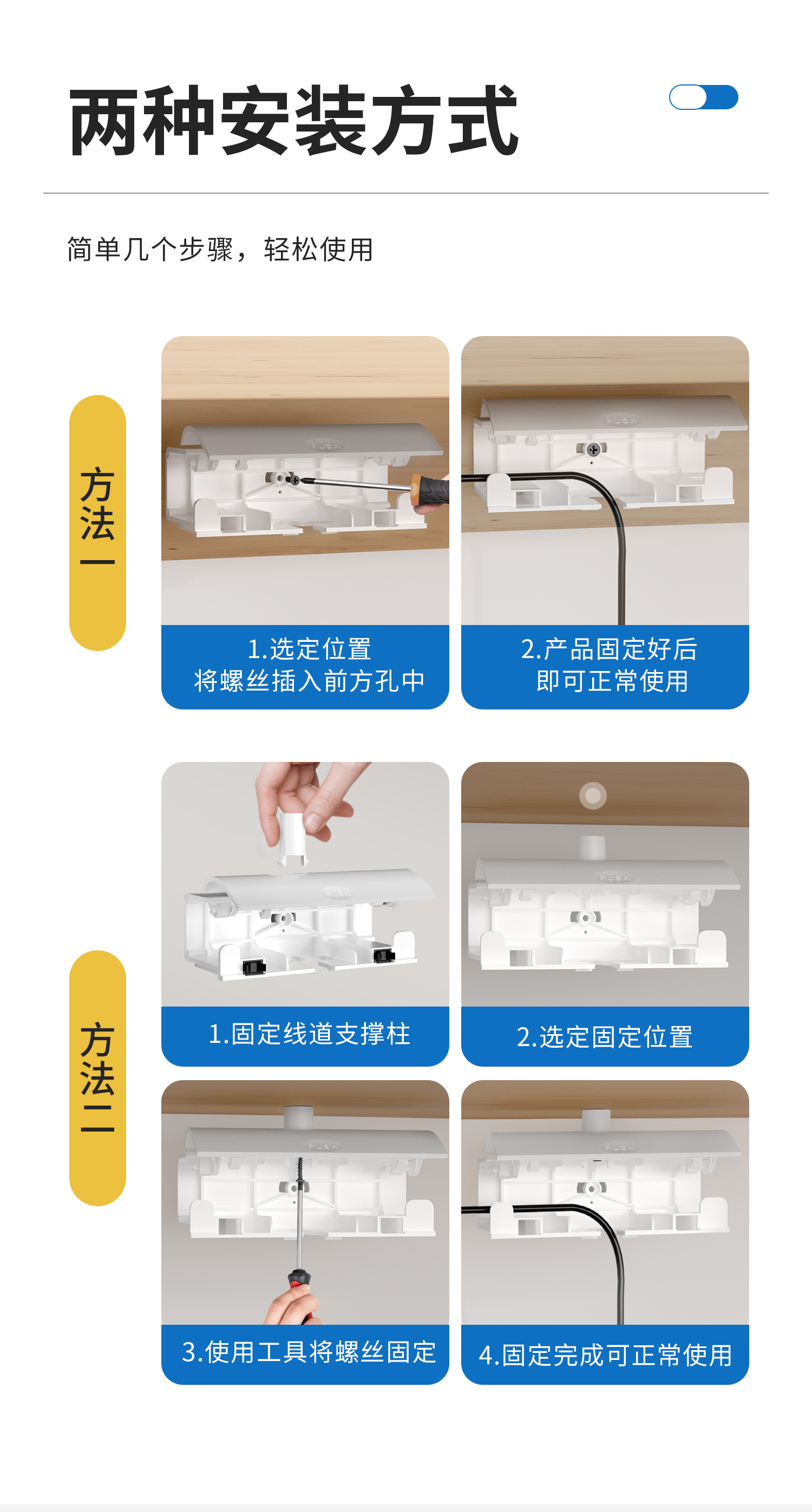 两种安装方式

简单几个步骤，轻松使用

方法一

PUSH

1.选定位置
将螺丝插入前方孔中

PUSH

2.产品固定好后
即可正常使用

方法二

PUSH

1.固定线道支撑柱

PUSH

2.选定固定位置

PUSH

3.使用工具将螺丝固定

PUSH

4.固定完成可正常使用